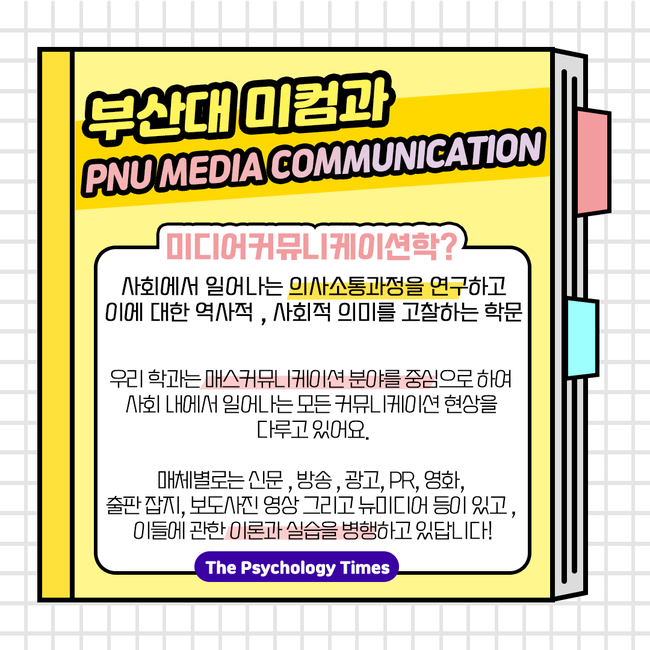 부산대 미컴과
PNU MEDIA COMMUNICATION

미디어커뮤니케이션학?

사회에서 일어나는 의사소통과정을 연구하고 이에 대한 역사적 , 사회적 의미를 고찰하는 학문

우리 학과는 매스커뮤니케이션 분야를 중심으로 하여 사회 내에서 일어나는 모든 커뮤니케이션 현상을 다루고 있어요.

매체별로는 신문 , 방송 , 광고, PR, 영화, 출판 잡지, 보도사진 영상 그리고 뉴미디어 등이 있고 , 이들에 관한 이론과 실습을 병행하고 있답니다!

The Psychology Times