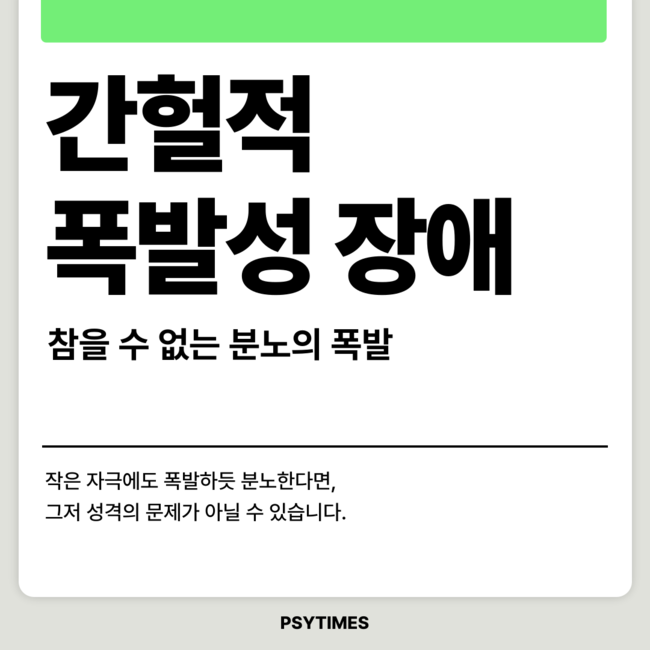 간헐적
폭발성 장애

참을 수 없는 분노의 폭발

작은 자극에도 폭발하듯 분노한다면, 그저 성격의 문제가 아닐 수 있습니다.

PSYTIMES