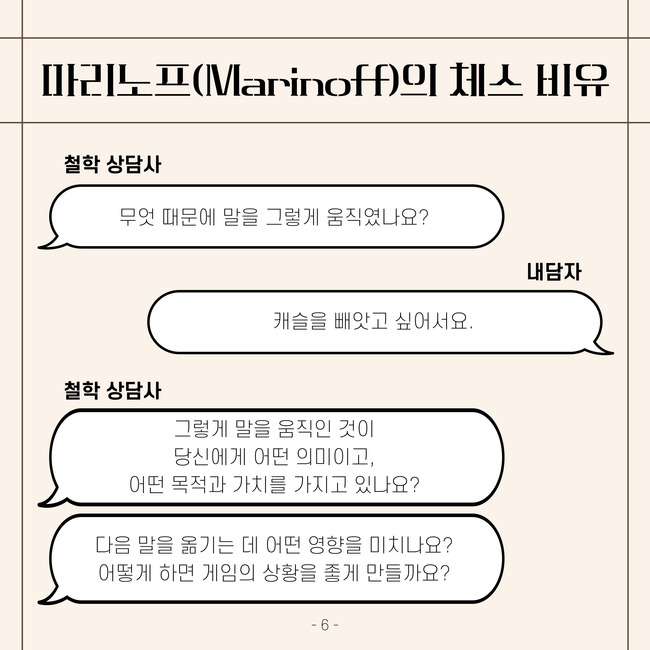 마리노프(Marinoff)의 체스 비유

철학 상담사

무엇 때문에 말을 그렇게 움직였나요?

내담자

캐슬을 빼앗고 싶어서요.

철학 상담사

그렇게 말을 움직인 것이
당신에게 어떤 의미이고,
어떤 목적과 가치를 가지고 있나요?

다음 말을 옮기는 데 어떤 영향을 미치나요?
어떻게 하면 게임의 상황을 좋게 만들까요?

- 6 -